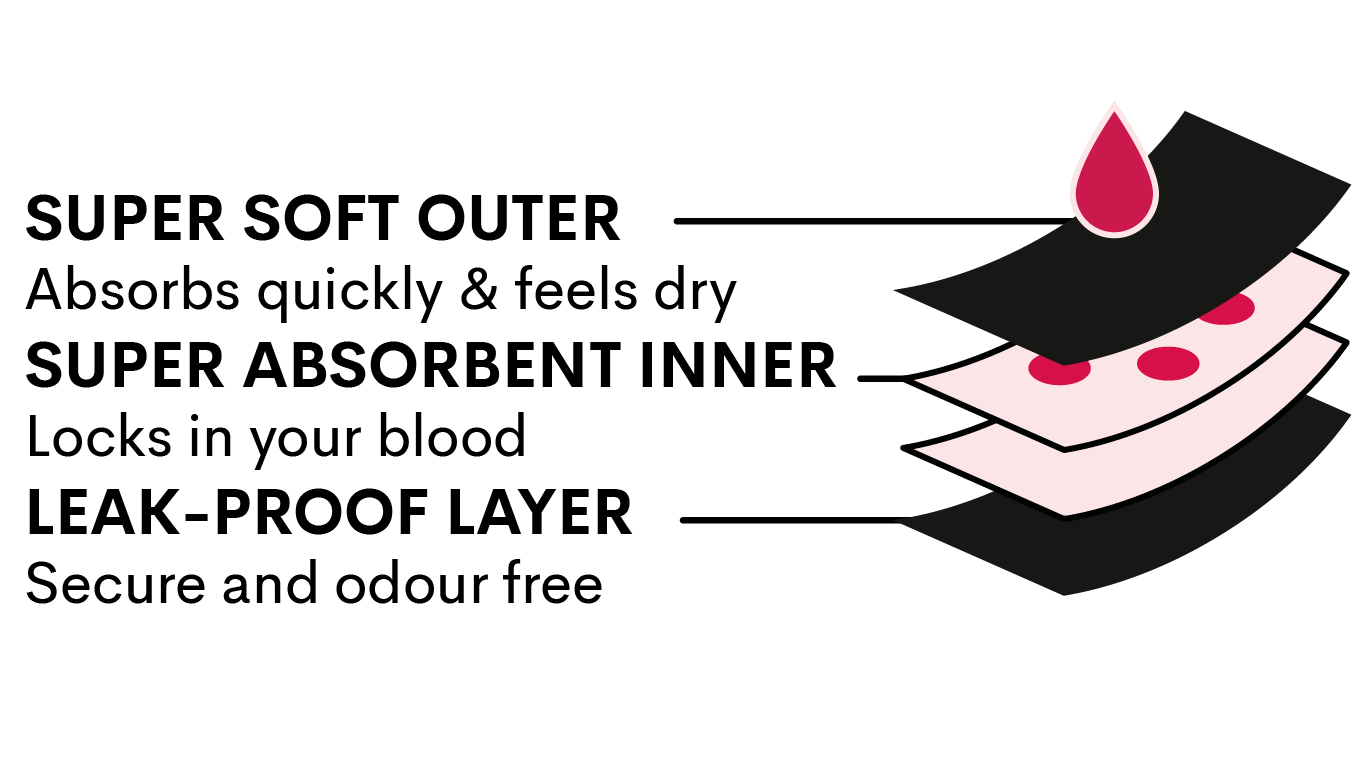 SUPER SOFT OUTER
Absorbs quickly & feels dry
SUPER ABSORBENT INNER
Locks in your blood
LEAK-PROOF LAYER
Secure and odour free